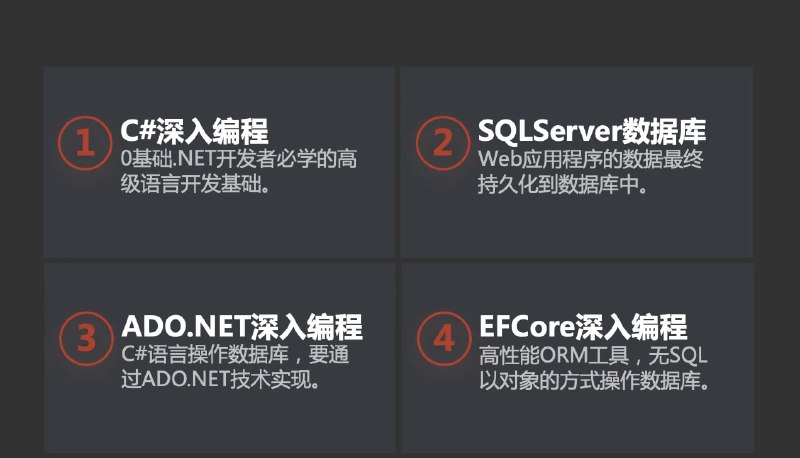 1
C#深入编程
0基础.NET开发者必学的高级语言开发基础。

2
SQLServer数据库
Web应用程序的数据最终持久化到数据库中。

3
ADO.NET深入编程
C#语言操作数据库，要通过ADO.NET技术实现。

4
EFCore深入编程
高性能ORM工具，无SQL以对象的方式操作数据库。